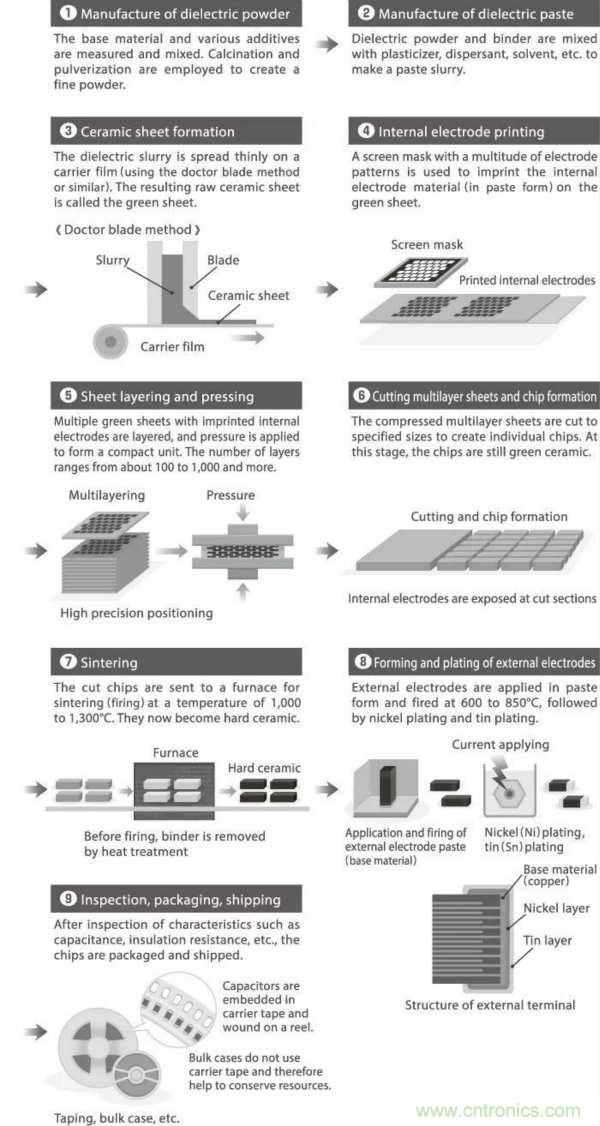 ❶ Manufacture of dielectric powder

The base material and various additives are measured and mixed. Calcination and pulverization are employed to create a fine powder.

❷ Manufacture of dielectric paste

Dielectric powder and binder are mixed with plasticizer, dispersant, solvent, etc. to make a paste slurry.

❸ Ceramic sheet formation

The dielectric slurry is spread thinly on a carrier film (using the doctor blade method or similar). The resulting raw ceramic sheet is called the green sheet.

《Doctor blade method》

Slurry

Blade

Ceramic sheet

Carrier film

❹ Internal electrode printing

A screen mask with a multitude of electrode patterns is used to imprint the internal electrode material (in paste form) on the green sheet.

Screen mask

Printed internal electrodes

❺ Sheet layering and pressing

Multiple green sheets with imprinted internal electrodes are layered, and pressure is applied to form a compact unit. The number of layers ranges from about 100 to 1,000 and more.

Multilayering

Pressure

High precision positioning

❻ Cutting multilayer sheets and chip formation

The compressed multilayer sheets are cut to specified sizes to create individual chips. At this stage, the chips are still green ceramic.

Cutting and chip formation

Internal electrodes are exposed at cut sections

❼ Sintering

The cut chips are sent to a furnace for sintering (firing) at a temperature of 1,000 to 1,300°C. They now become hard ceramic.

Furnace

Hard ceramic

Before firing, binder is removed by heat treatment

❽ Forming and plating of external electrodes

External electrodes are applied in paste form and fired at 600 to 850°C, followed by nickel plating and tin plating.

Current applying

Application and firing of external electrode paste (base material)

Nickel (Ni) plating, tin (Sn) plating

Base material (copper)

Nickel layer

Tin layer

Structure of external terminal

❾ Inspection, packaging, shipping

After inspection of characteristics such as capacitance, insulation resistance, etc., the chips are packaged and shipped.

Capacitors are embedded in carrier tape and wound on a reel.

Bulk cases do not use carrier tape and therefore help to conserve resources.

Taping, bulk case, etc.

www.cntronics.com