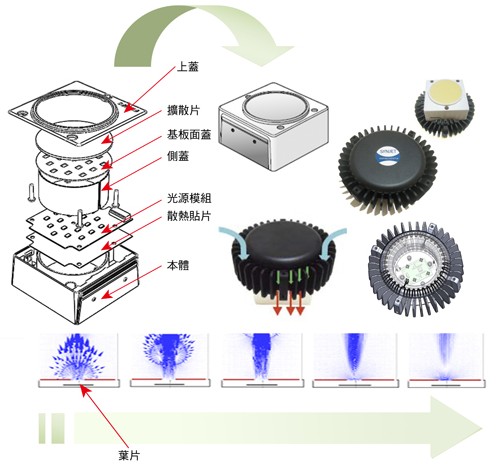 上蓋
擴散片
基板面蓋
側蓋
光源模組
散熱貼片
本體
SYNJET
葉片